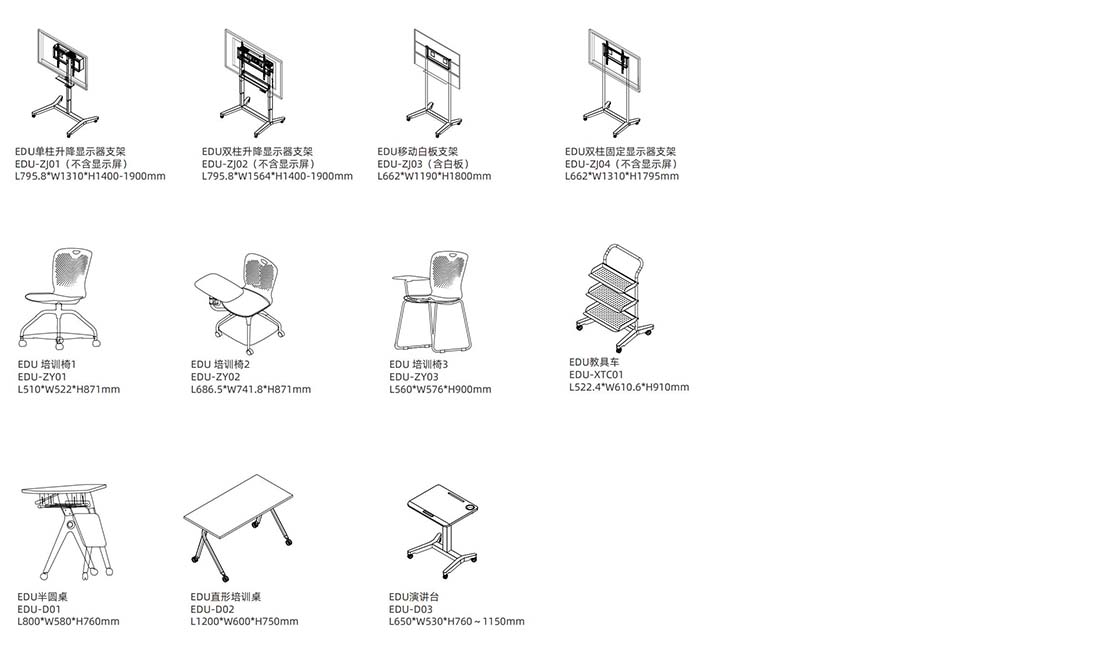 EDU单柱升降显示器支架
EDU-ZJ01（不含显示屏）
L795.8*W1310*H1400-1900mm

EDU双柱升降显示器支架
EDU-ZJ02（不含显示屏）
L795.8*W1564*H1400-1900mm

EDU移动白板支架
EDU-ZJ03（含白板）
L662*W1190*H1800mm

EDU双柱固定显示器支架
EDU-ZJ04（不含显示屏）
L662*W1310*H1795mm

EDU 培训椅1
EDU-ZY01
L510*W522*H871mm

EDU 培训椅2
EDU-ZY02
L686.5*W741.8*H871mm

EDU 培训椅3
EDU-ZY03
L560*W576*H900mm

EDU教具车
EDU-XTC01
L522.4*W610.6*H910mm

EDU半圆桌
EDU-D01
L800*W580*H760mm

EDU直形培训桌
EDU-D02
L1200*W600*H750mm

EDU演讲台
EDU-D03
L650*W530*H760～1150mm